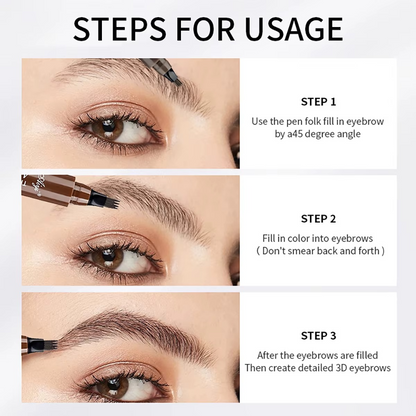 STEPS FOR USAGE

STEP 1

Use the pen folk fill in eyebrow by a45 degree angle

STEP 2

Fill in color into eyebrows ( Don't smear back and forth )

STEP 3

After the eyebrows are filled Then create detailed 3D eyebrows